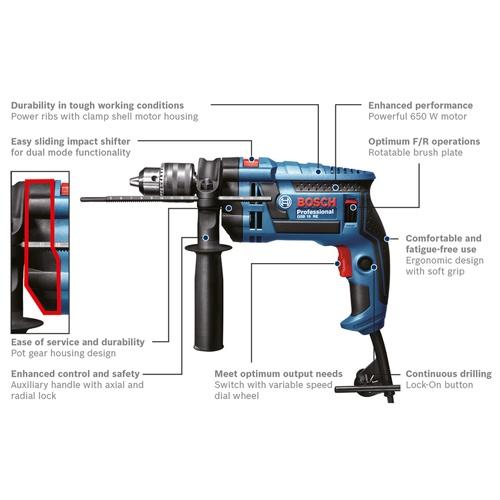 Durability in tough working conditions
Power ribs with clamp shell motor housing

Easy sliding impact shifter
for dual mode functionality

Enhanced performance
Powerful 650 W motor

Optimum F/R operations
Rotatable brush plate

BOSCH
Professional
GSB 16 RE

Comfortable and fatigue-free use
Ergonomic design with soft grip

Ease of service and durability
Pot gear housing design

Enhanced control and safety
Auxiliary handle with axial and radial lock

Meet optimum output needs
Switch with variable speed dial wheel

Continuous drilling
Lock-On button